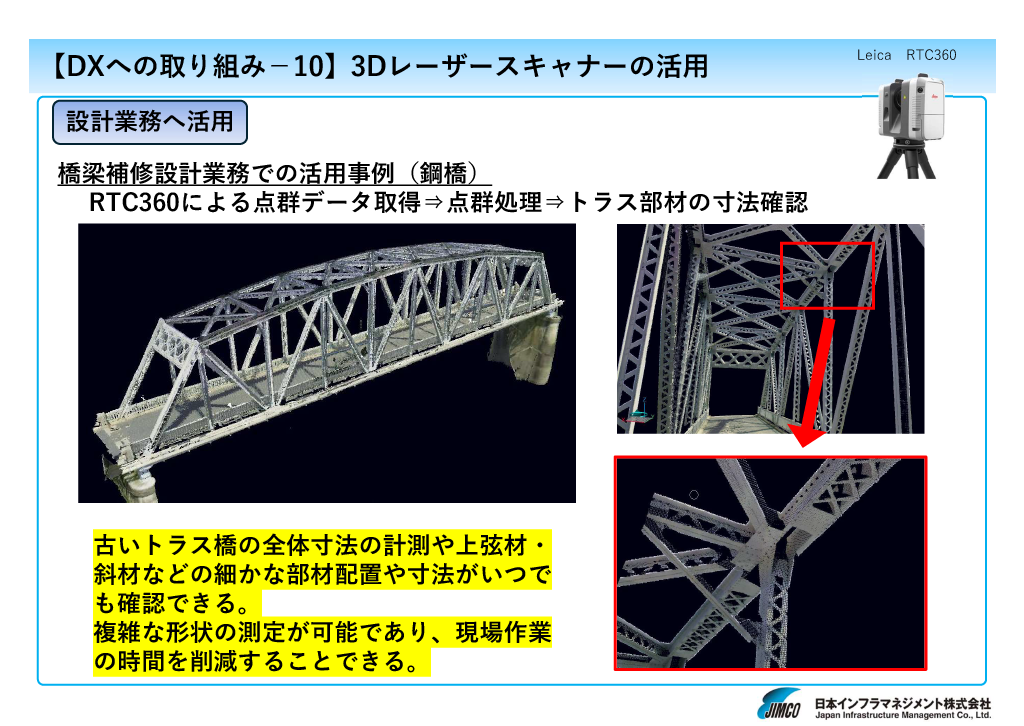 【DXへの取り組み－10】3Dレーザースキャナーの活用

Leica　RTC360

設計業務へ活用

橋梁補修設計業務での活用事例（鋼橋）

RTC360による点群データ取得⇒点群処理⇒トラス部材の寸法確認

古いトラス橋の全体寸法の計測や上弦材・斜材などの細かな部材配置や寸法がいつでも確認できる。
複雑な形状の測定が可能であり、現場作業の時間を削減することできる。

JIMCO

日本インフラマネジメント株式会社
Japan Infrastructure Management Co., Ltd.